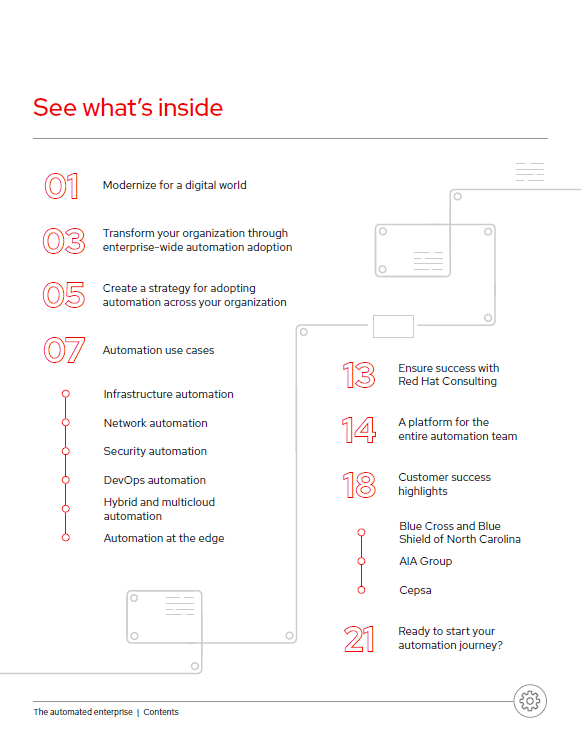 See what's inside

01 Modernize for a digital world

03 Transform your organization through enterprise-wide automation adoption

05 Create a strategy for adopting automation across your organization

07 Automation use cases

Infrastructure automation

Network automation

Security automation

DevOps automation

Hybrid and multicloud automation

Automation at the edge

13 Ensure success with Red Hat Consulting

14 A platform for the entire automation team

18 Customer success highlights

Blue Cross and Blue Shield of North Carolina

AIA Group

Cepsa

21 Ready to start your automation journey?

The automated enterprise | Contents